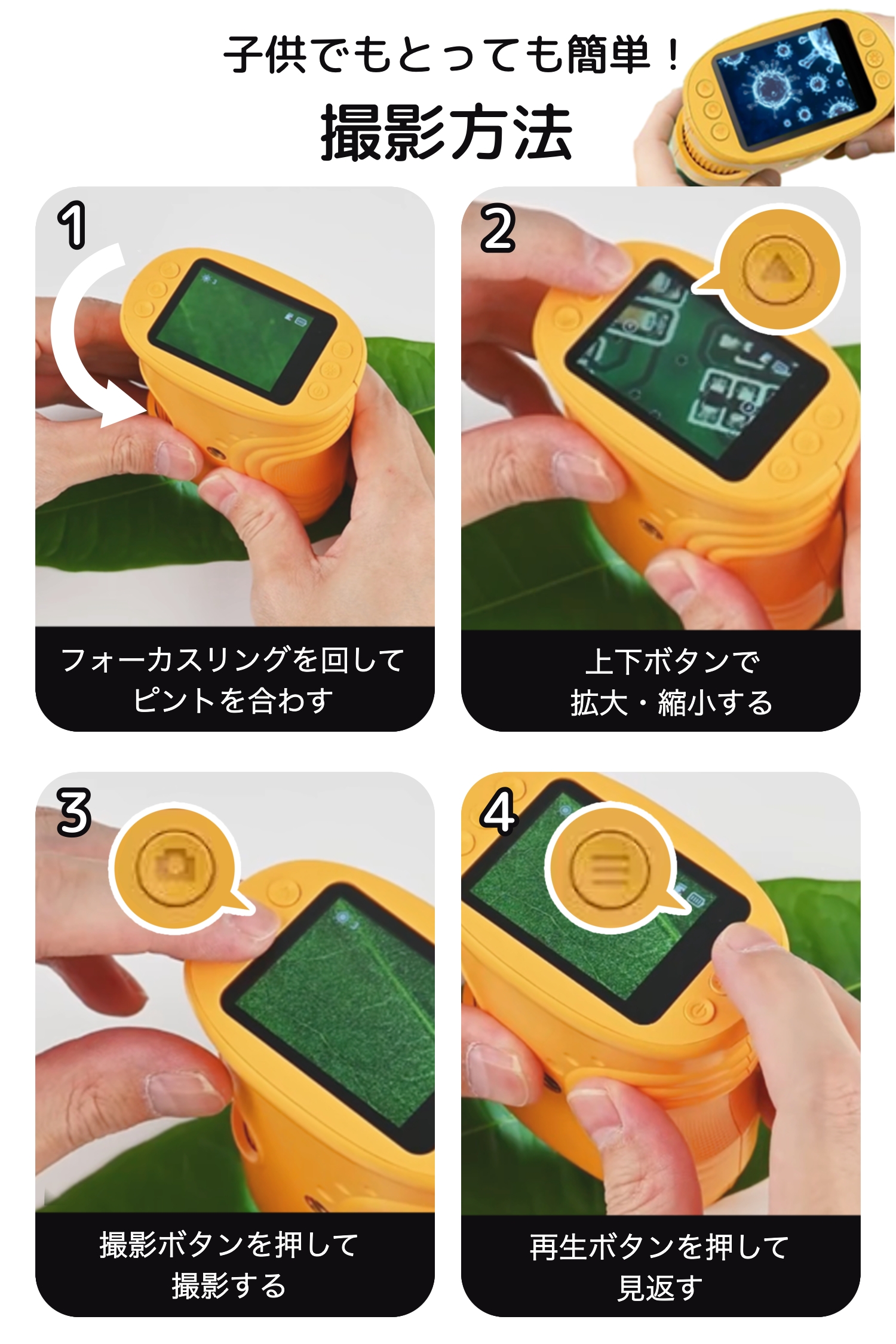 子供でもとっても簡単！
撮影方法

1
フォーカスリングを回して
ピントを合わす

2
上下ボタンで
拡大・縮小する

3
撮影ボタンを押して
撮影する

4
再生ボタンを押して
見返す